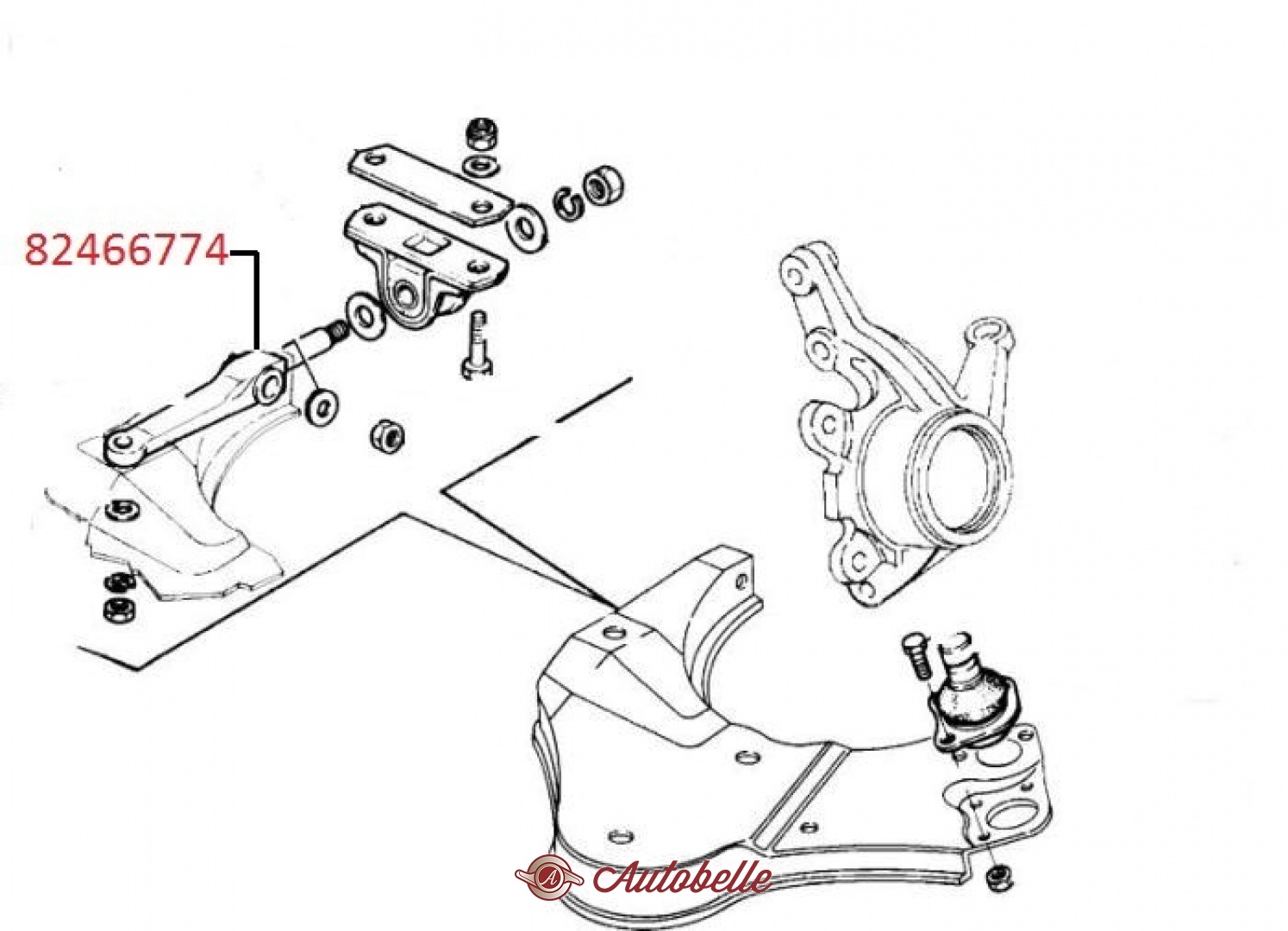 82466774

Autobelle