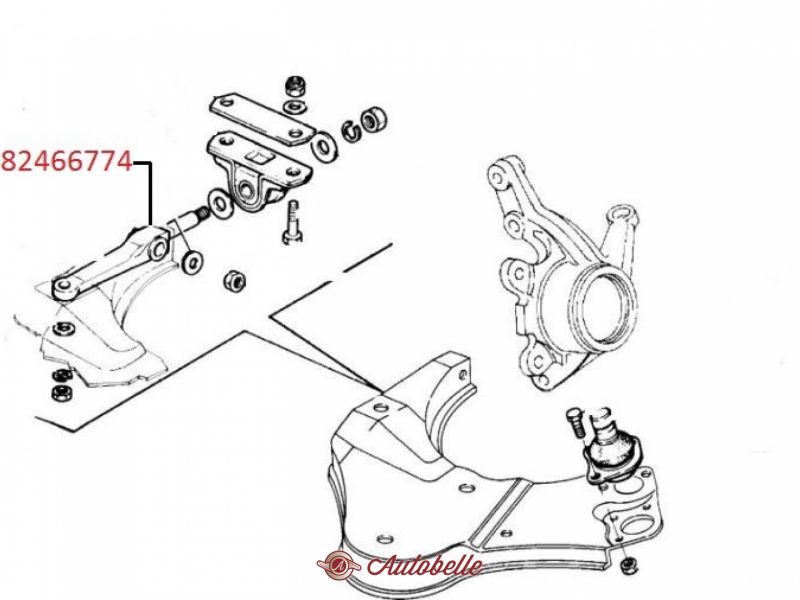 82466774

Autobelle