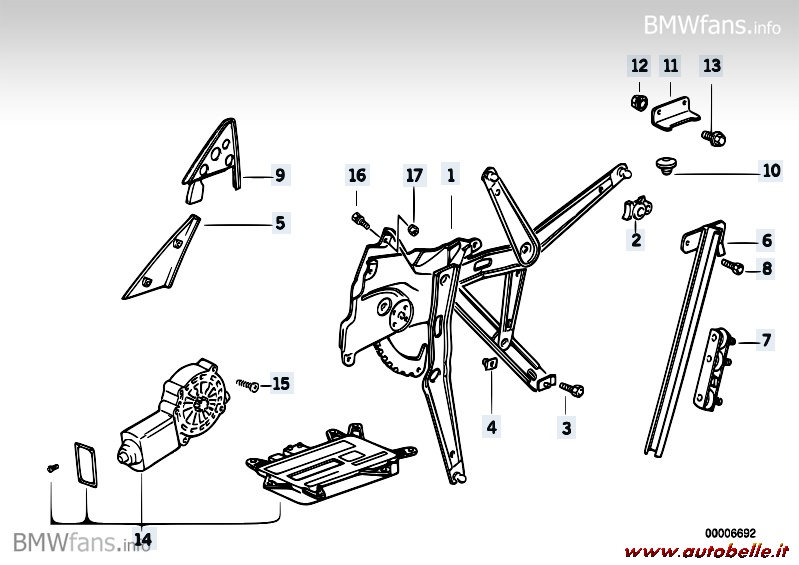 BMWfans.info

12 11 13

9

16 17 1

10

5

2

6

8

7

15

4

3

14

BMWfans.info

00006692

www.autobelle.it