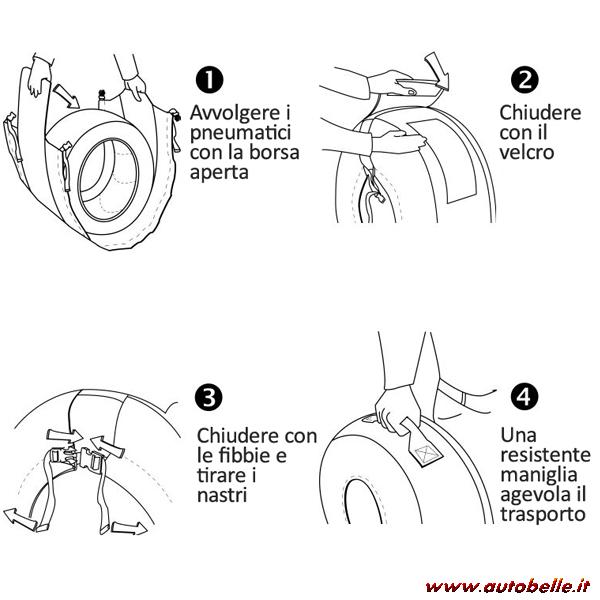 1
Avvolgere i pneumatici con la borsa aperta

2
Chiudere con il velcro

3
Chiudere con le fibbie e tirare i nastri

4
Una resistente maniglia agevola il trasporto

www.autobelle.it