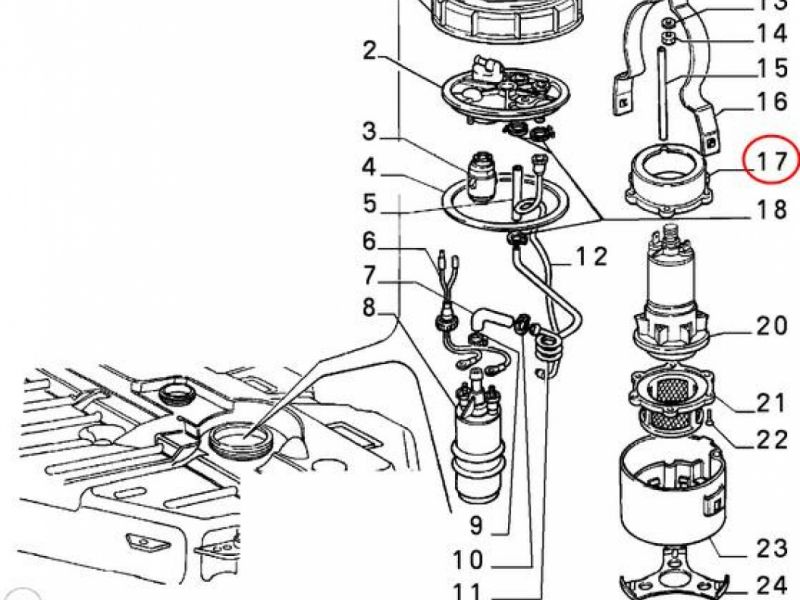 2
3
4
5
6
7
8
9
10
11
12
13
14
15
16
17
18
20
21
22
23
24