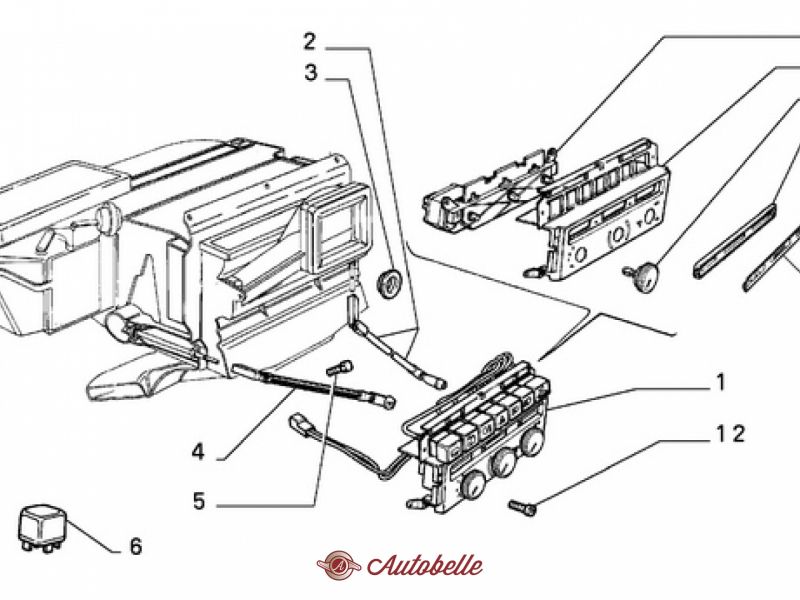 2
3
1
12
4
5
6
Autobelle